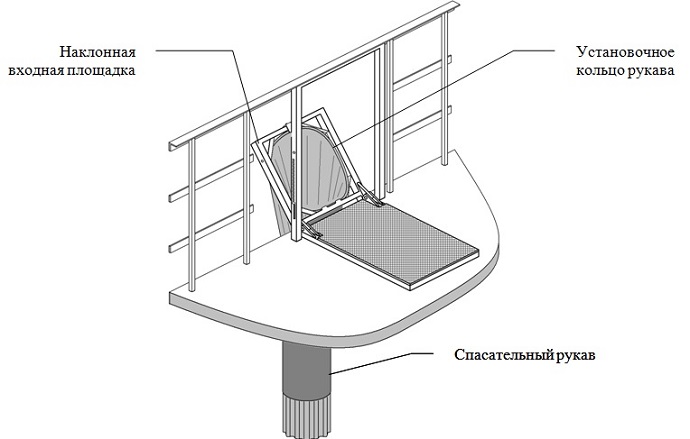 Наклонная входная площадка

Установочное кольцо рукава

Спасательный рукав