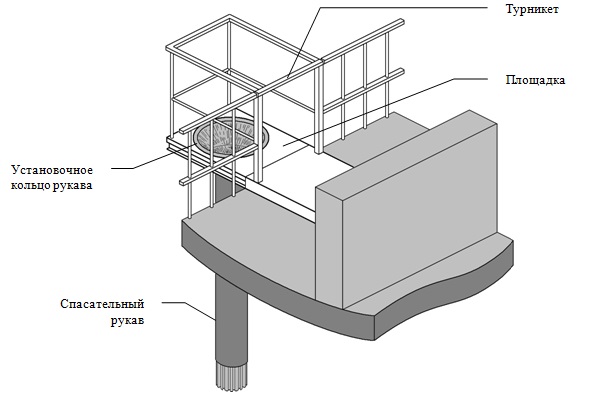 Турникет

Площадка

Установочное кольцо рукава

Спасательный рукав