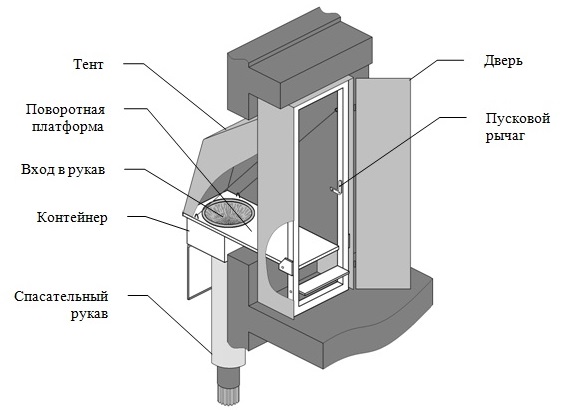 Тент

Поворотная платформа

Вход в рукав

Контейнер

Спасательный рукав

Дверь

Пусковой рычаг