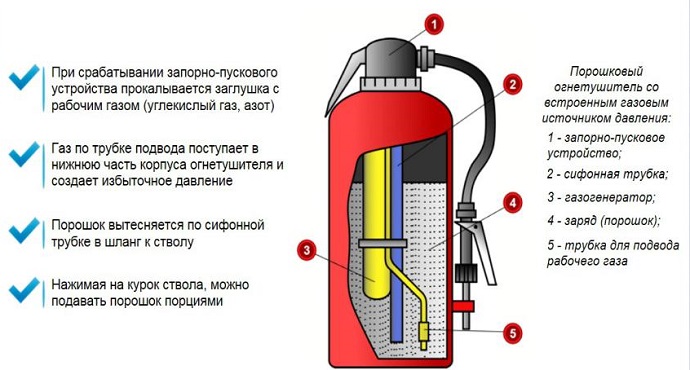 При срабатывании запорно-пускового устройства прокалывается заглушка с рабочим газом (углекислый газ, азот)

Газ по трубке подвода поступает в нижнюю часть корпуса огнетушителя и создает избыточное давление

Порошок вытесняется по сифонной трубке в шланг к стволу

Нажимая на курок ствола, можно подавать порошок порциями

1

2

3

4

5

Порошковый огнетушитель со встроенным газовым источником давления:

1 - запорно-пусковое устройство;

2 - сифонная трубка;

3 - газогенератор;

4 - заряд (порошок);

5 - трубка для подвода рабочего газа