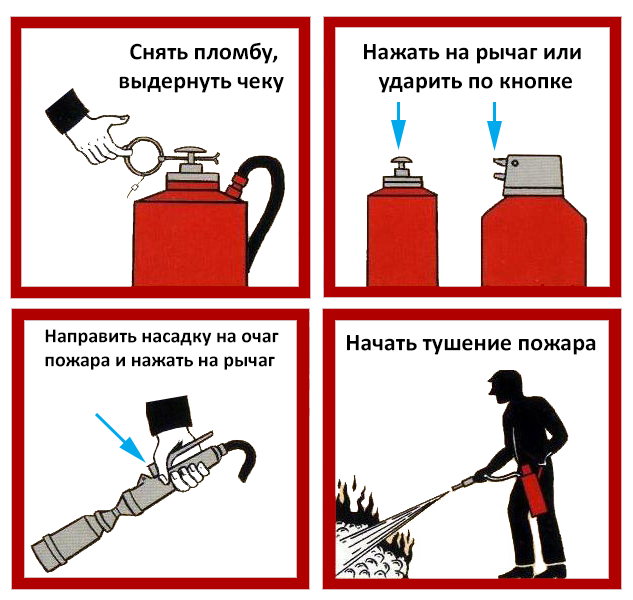 Снять пломбу, выдернуть чеку

Нажать на рычаг или ударить по кнопке

Направить насадку на очаг пожара и нажать на рычаг

Начать тушение пожара