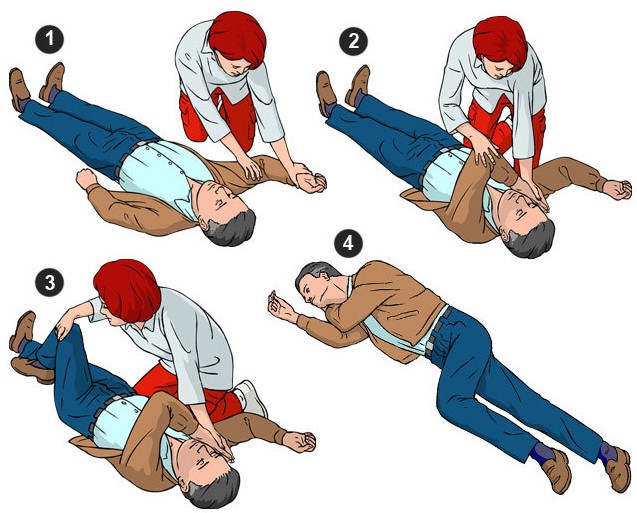 1

2

3

4